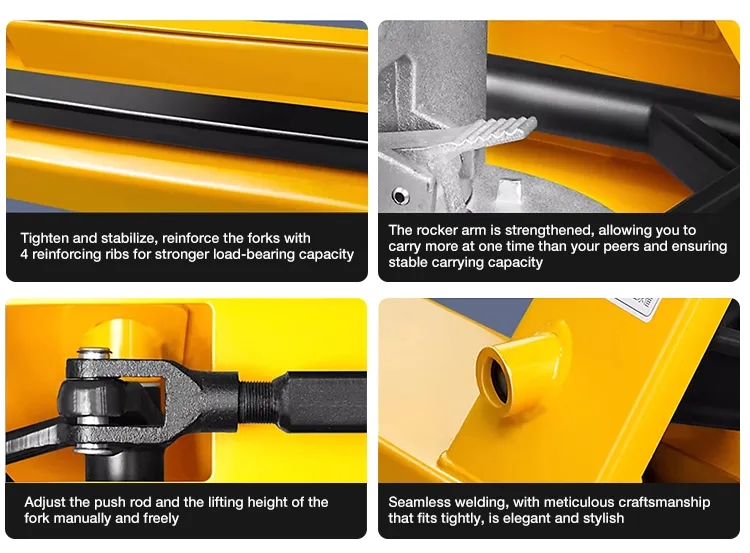 Tighten and stabilize, reinforce the forks with 4 reinforcing ribs for stronger load-bearing capacity

The rocker arm is strengthened, allowing you to carry more at one time than your peers and ensuring stable carrying capacity

Adjust the push rod and the lifting height of the fork manually and freely

Seamless welding, with meticulous craftsmanship that fits tightly, is elegant and stylish